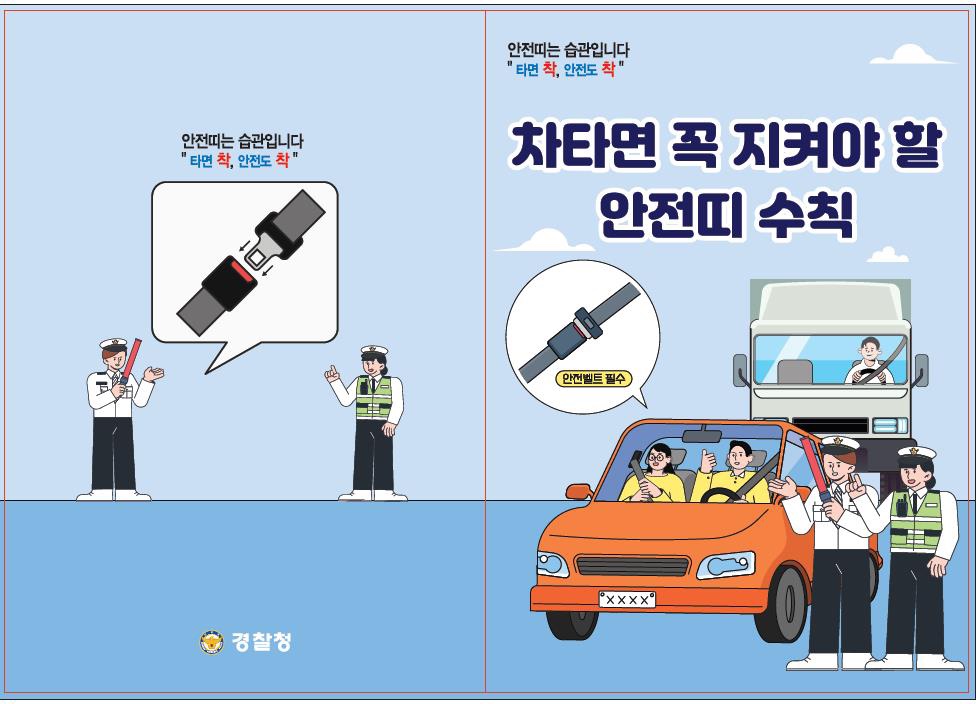 안전띠는 습관입니다
" 타면 착, 안전도 착 "

경찰청

안전띠는 습관입니다
" 타면 착, 안전도 착 "

차타면 꼭 지켜야 할
안전띠 수칙

안전벨트 필수

XXXX